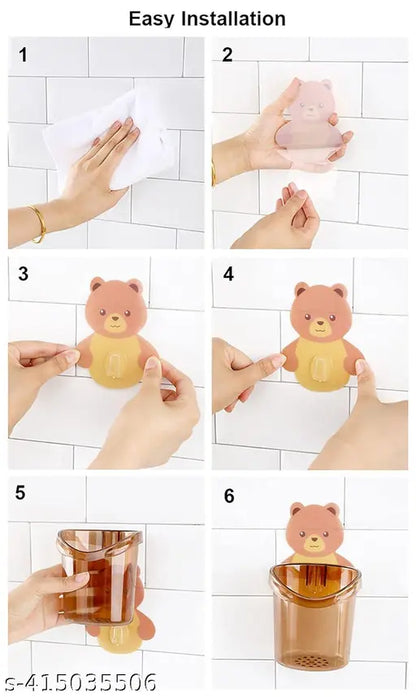 Easy Installation

1

2

3

4

5

6

s-415035506